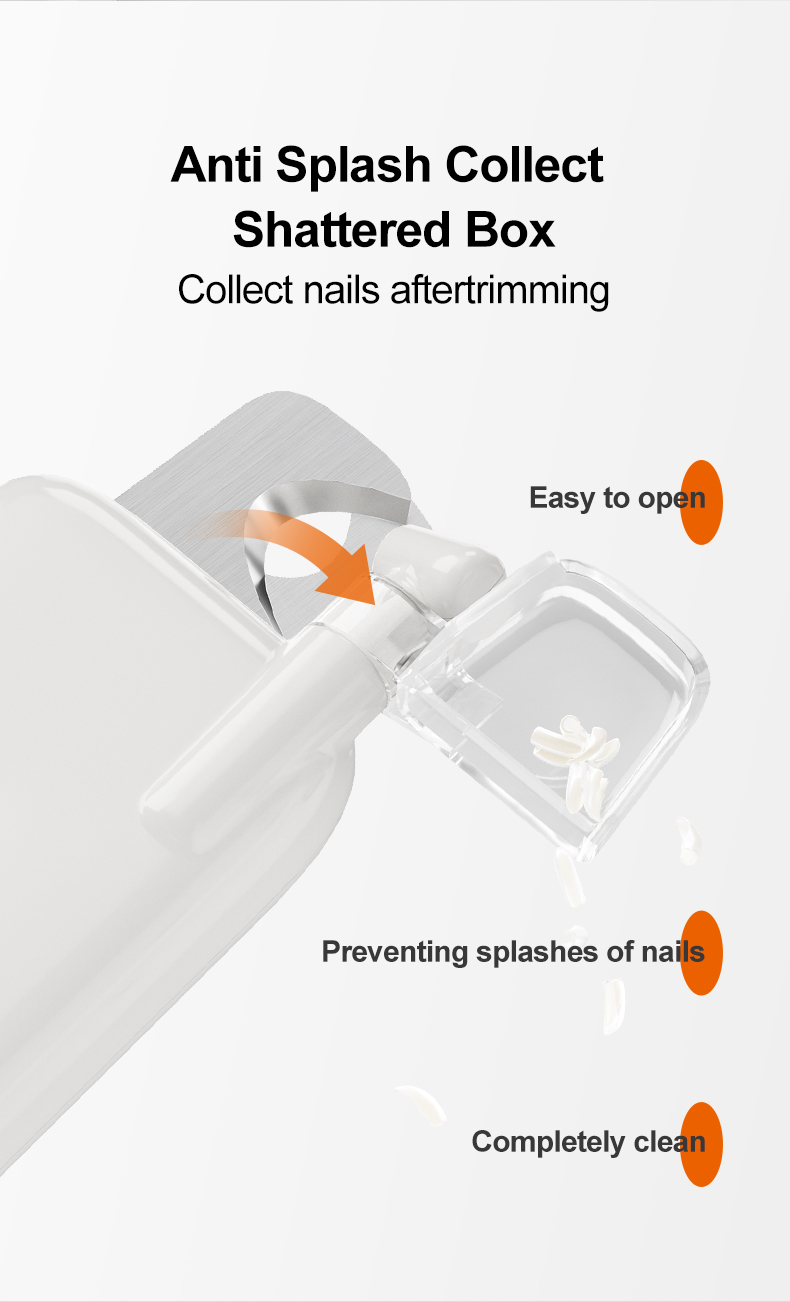 Anti Splash Collect Shattered Box

Collect nails aftertrimming

Easy to open

Preventing splashes of nails

Completely clean