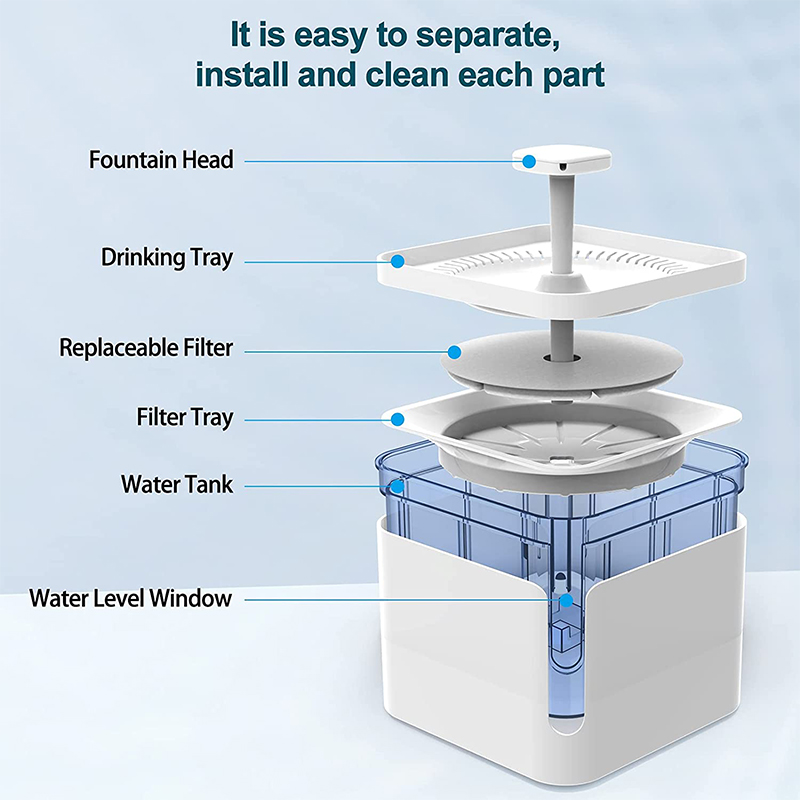 It is easy to separate, install and clean each part

Fountain Head

Drinking Tray

Replaceable Filter

Filter Tray

Water Tank

Water Level Window